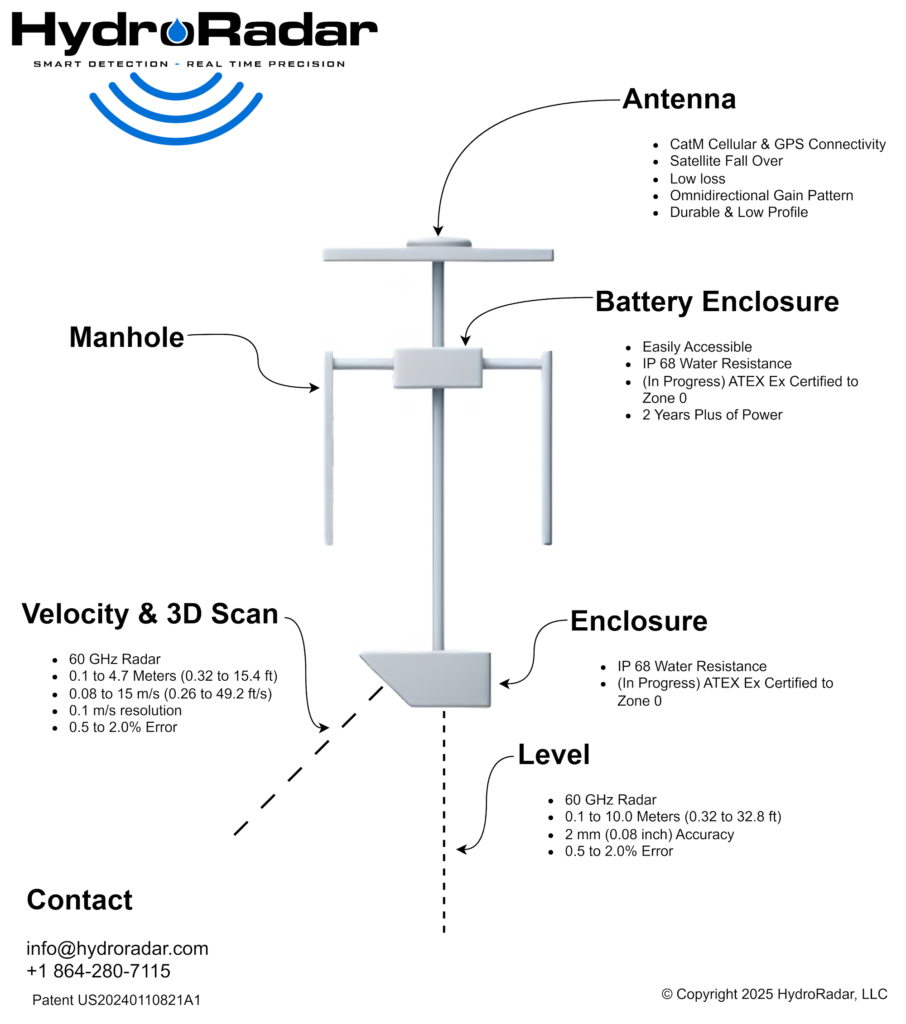 HydroRadar
SMART DETECTION - REAL TIME PRECISION

Antenna
- CatM Cellular & GPS Connectivity
- Satellite Fall Over
- Low loss
- Omnidirectional Gain Pattern
- Durable & Low Profile

Battery Enclosure
- Easily Accessible
- IP 68 Water Resistance
- (In Progress) ATEX Ex Certified to Zone 0
- 2 Years Plus of Power

Manhole

Velocity & 3D Scan
- 60 GHz Radar
- 0.1 to 4.7 Meters (0.32 to 15.4 ft)
- 0.08 to 15 m/s (0.26 to 49.2 ft/s)
- 0.1 m/s resolution
- 0.5 to 2.0% Error

Enclosure
- IP 68 Water Resistance
- (In Progress) ATEX Ex Certified to Zone 0

Level
- 60 GHz Radar
- 0.1 to 10.0 Meters (0.32 to 32.8 ft)
- 2 mm (0.08 inch) Accuracy
- 0.5 to 2.0% Error

Contact

info@hydroradar.com
+1 864-280-7115

Patent US20240110821A1

© Copyright 2025 HydroRadar, LLC